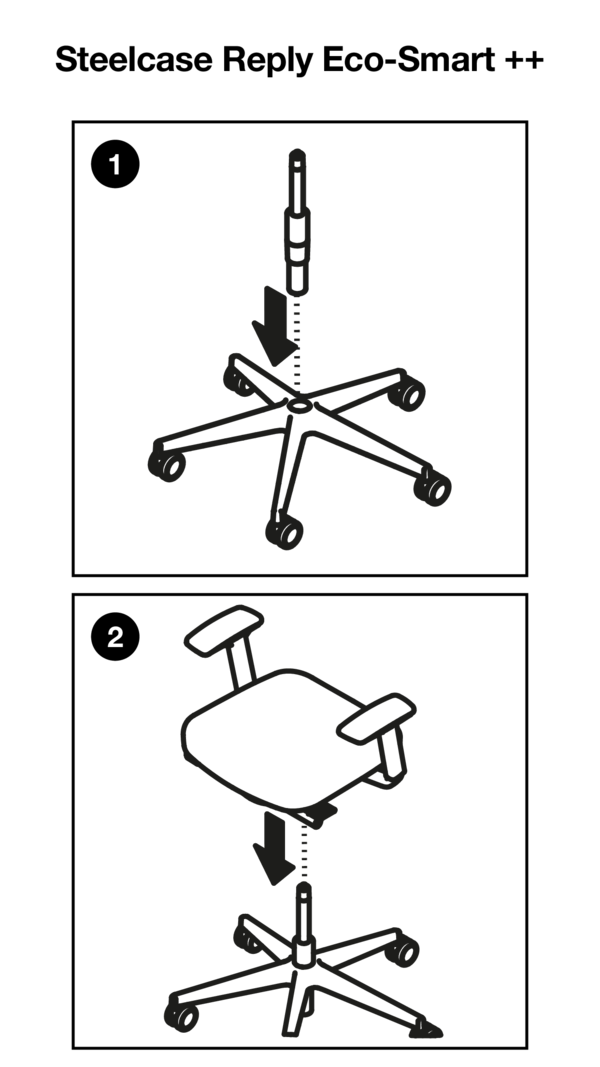 Steelcase Reply Eco-Smart ++

1

2